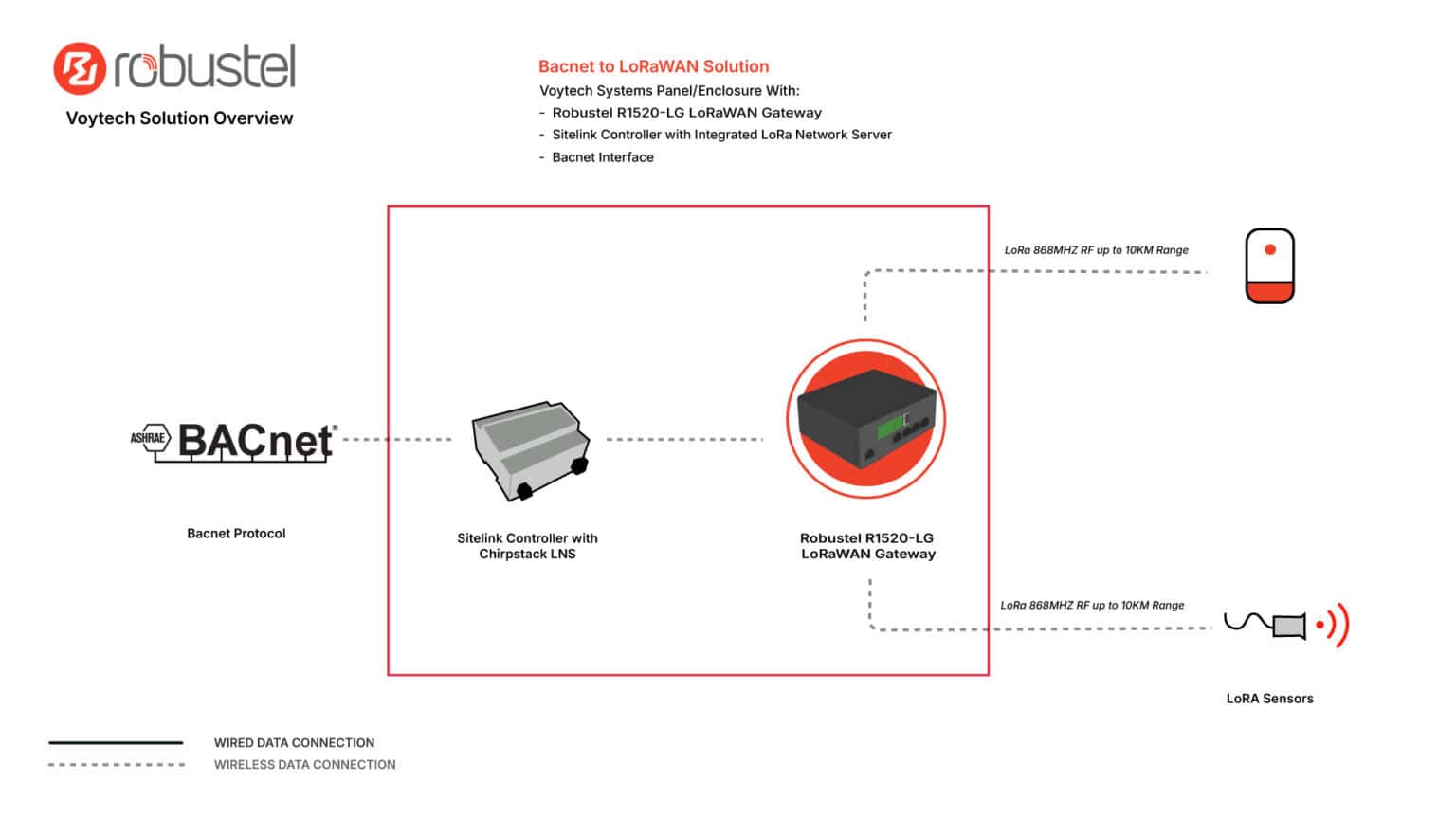 robustel
Voytech Solution Overview

Bacnet to LoRaWAN Solution
Voytech Systems Panel/Enclosure With:
- Robustel R1520-LG LoRaWAN Gateway
- Sitelink Controller with Integrated LoRa Network Server
- Bacnet Interface

LoRa 868MHZ RF up to 10KM Range

ASHRAE BACnet

Bacnet Protocol

Sitelink Controller with Chirpstack LNS

Robustel R1520-LG LoRaWAN Gateway

LoRa 868MHZ RF up to 10KM Range

LoRA Sensors

WIRED DATA CONNECTION
WIRELESS DATA CONNECTION